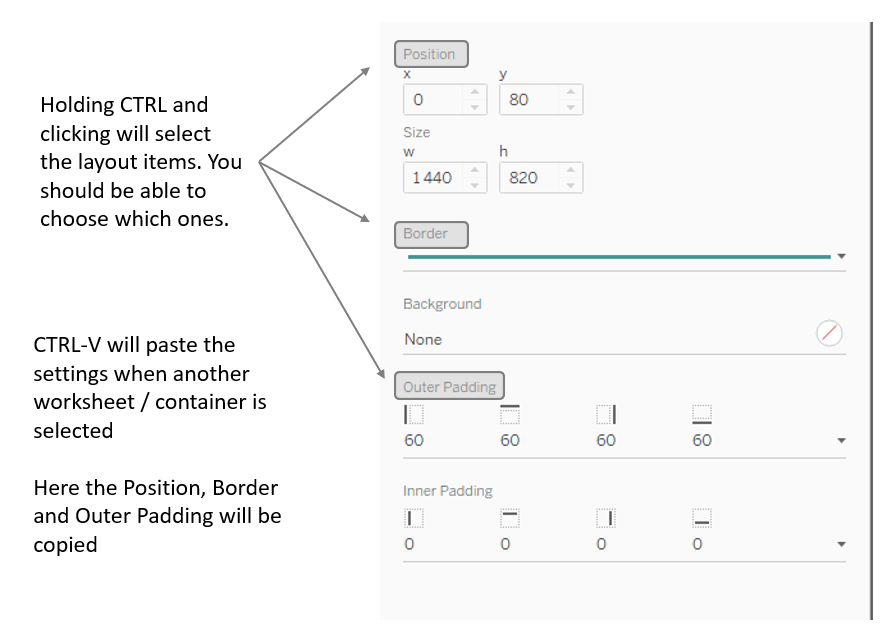 Holding CTRL and clicking will select the layout items. You should be able to choose which ones.

CTRL-V will paste the settings when another worksheet / container is selected

Here the Position, Border and Outer Padding will be copied

Position
x
0
y
80
Size
w
1440
h
820

Border

Background
None

Outer Padding
60 60 60 60

Inner Padding
0 0 0 0